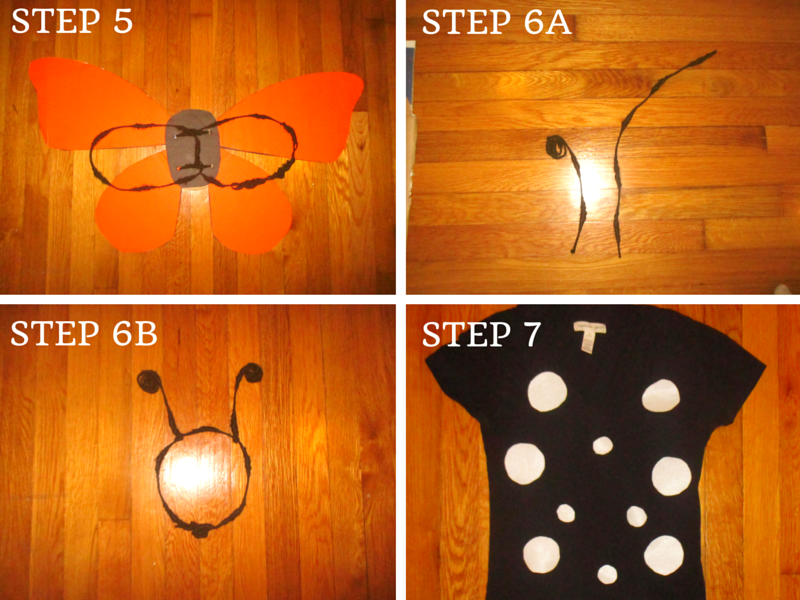 STEP 5

STEP 6A

STEP 6B

STEP 7